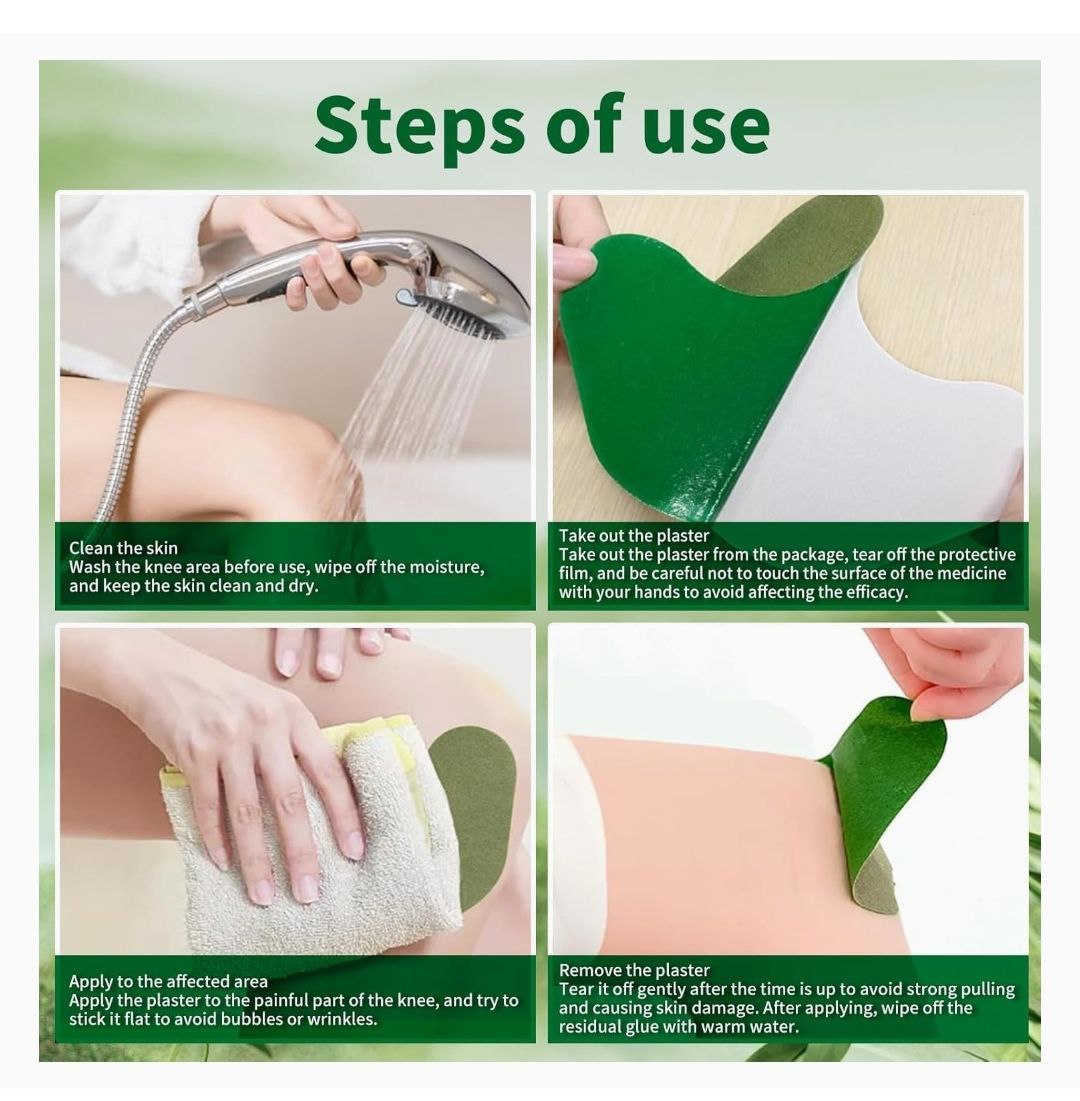 Steps of use

Clean the skin
Wash the knee area before use, wipe off the moisture, and keep the skin clean and dry.

Take out the plaster
Take out the plaster from the package, tear off the protective film, and be careful not to touch the surface of the medicine with your hands to avoid affecting the efficacy.

Apply to the affected area
Apply the plaster to the painful part of the knee, and try to stick it flat to avoid bubbles or wrinkles.

Remove the plaster
Tear it off gently after the time is up to avoid strong pulling and causing skin damage. After applying, wipe off the residual glue with warm water.